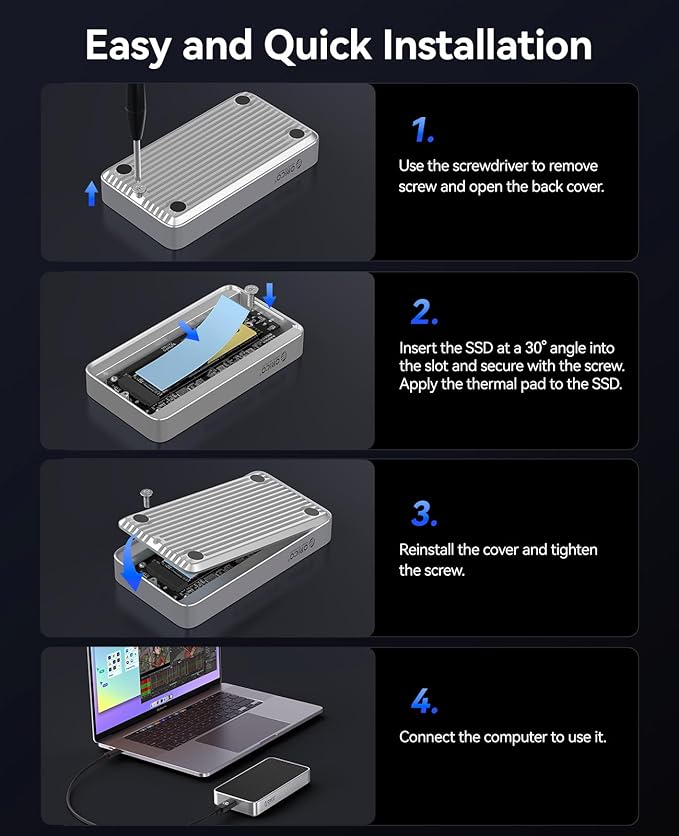 Easy and Quick Installation

ORICO

1.

Use the screwdriver to remove screw and open the back cover.

ORICO

2.

Insert the SSD at a 30° angle into the slot and secure with the screw. Apply the thermal pad to the SSD.

ORICO

3.

Reinstall the cover and tighten the screw.

4.

Connect the computer to use it.